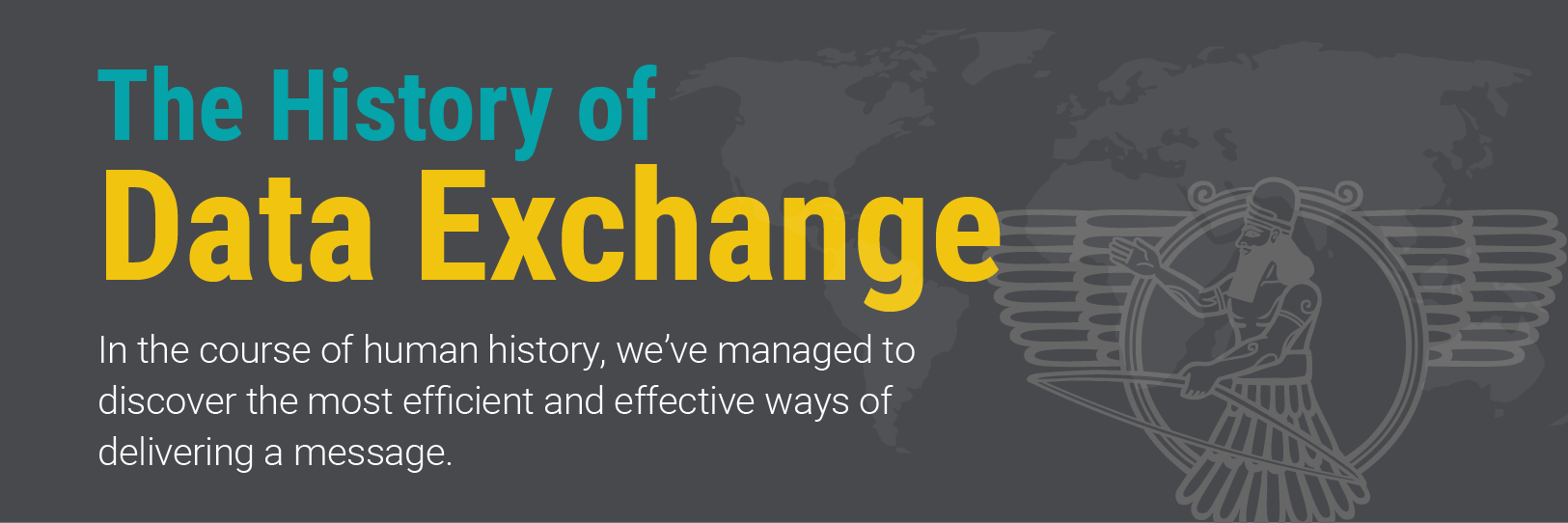 The History of
Data Exchange

In the course of human history, we've managed to discover the most efficient and effective ways of delivering a message.